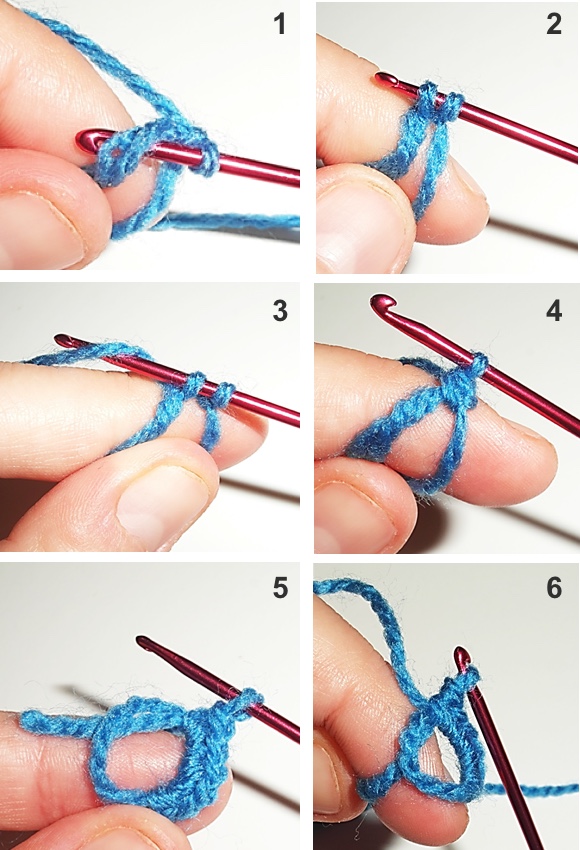 1
2
3
4
5
6